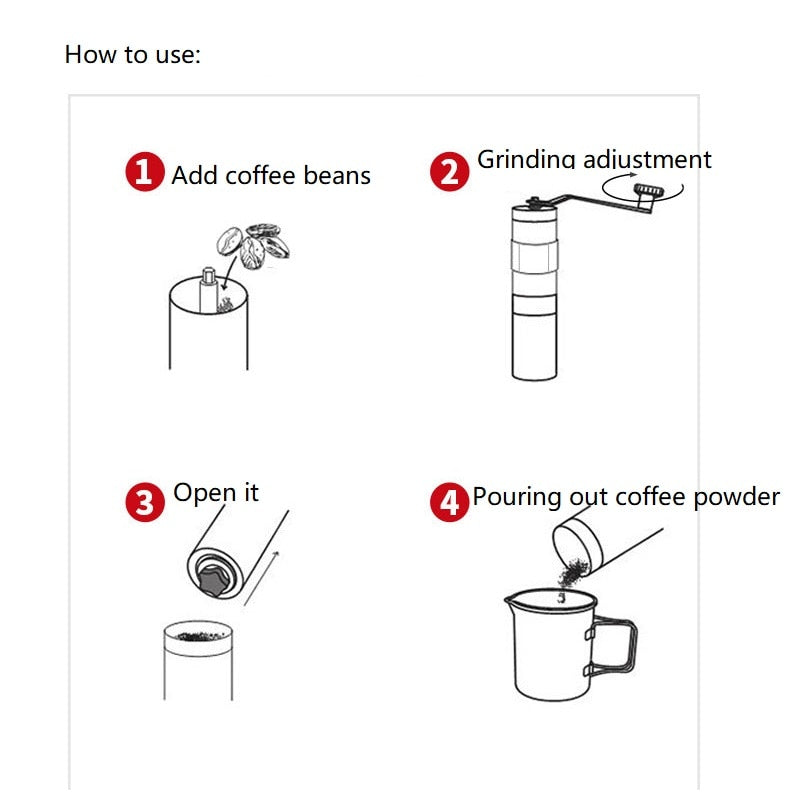 How to use:

1 Add coffee beans

2 Grinding adjustment

3 Open it

4 Pouring out coffee powder