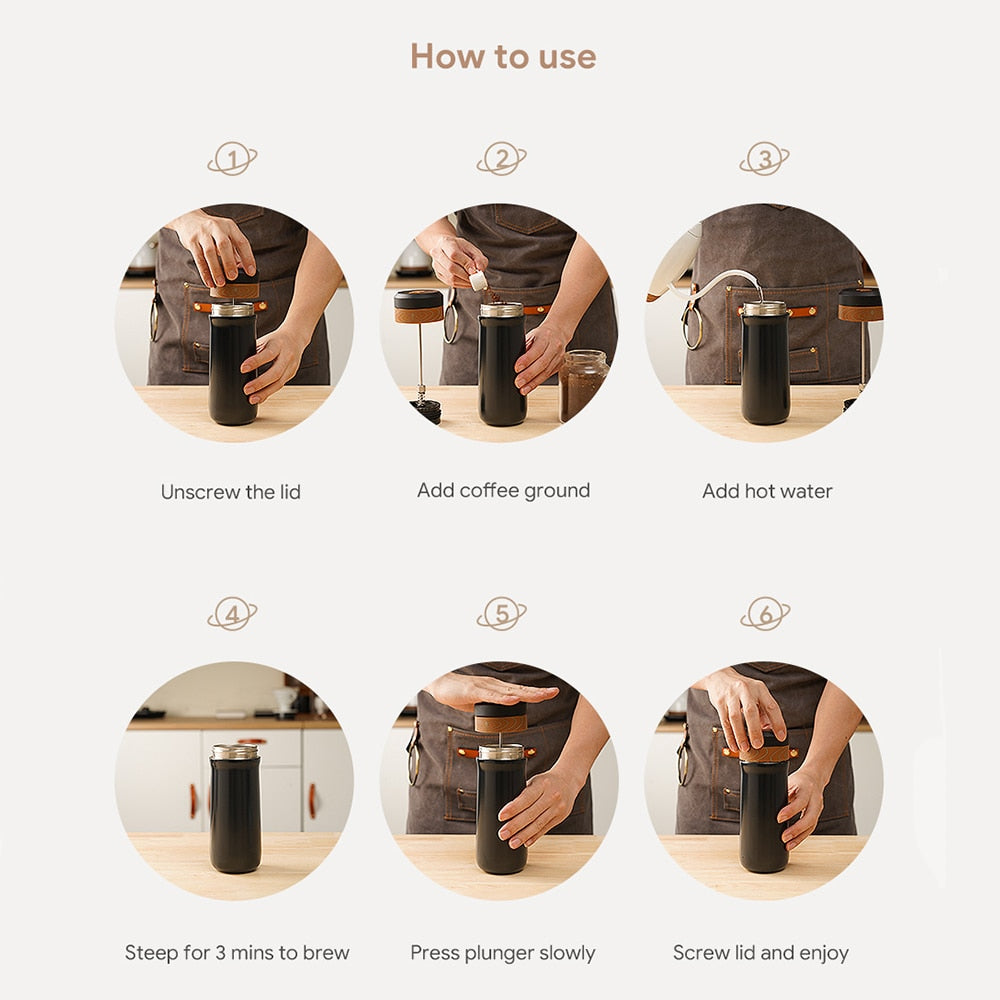 How to use

1

Unscrew the lid

2

Add coffee ground

3

Add hot water

4

Steep for 3 mins to brew

5

Press plunger slowly

6

Screw lid and enjoy