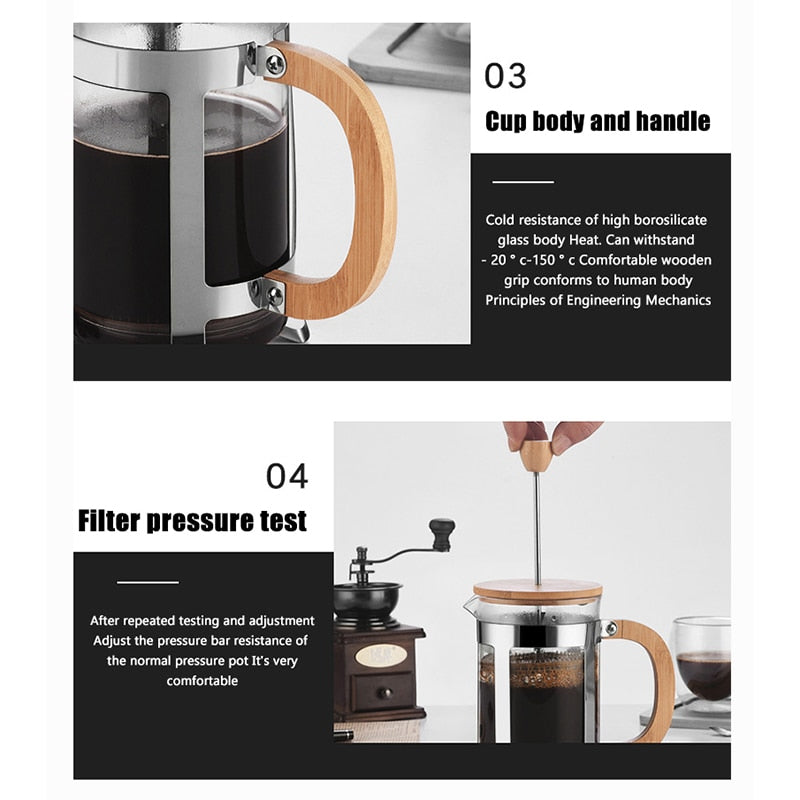 03

Cup body and handle

Cold resistance of high borosilicate glass body Heat. Can withstand - 20 ° c-150 ° c Comfortable wooden grip conforms to human body Principles of Engineering Mechanics

04

Filter pressure test

After repeated testing and adjustment Adjust the pressure bar resistance of the normal pressure pot It's very comfortable